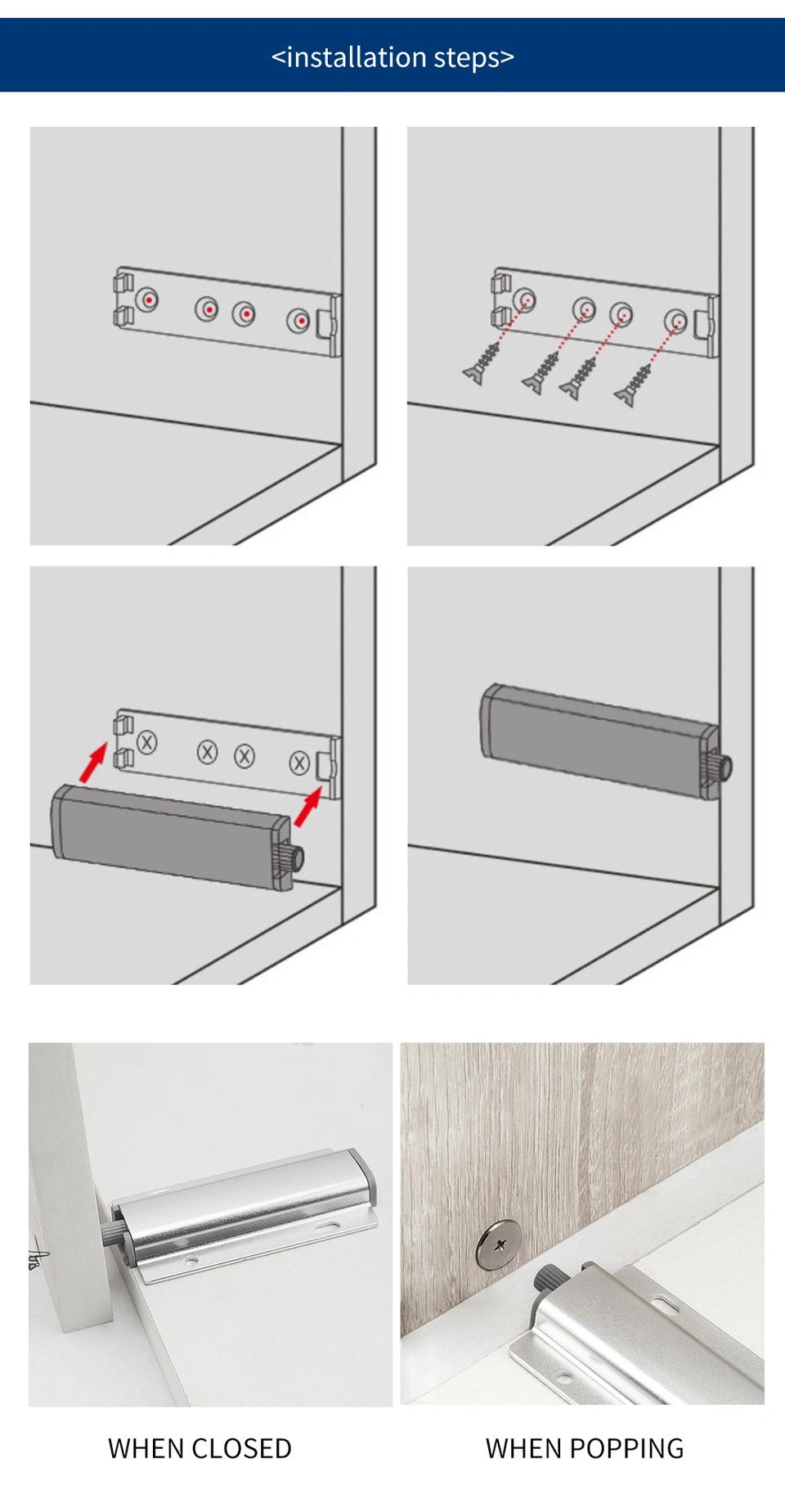 <installation steps>

WHEN CLOSED

WHEN POPPING