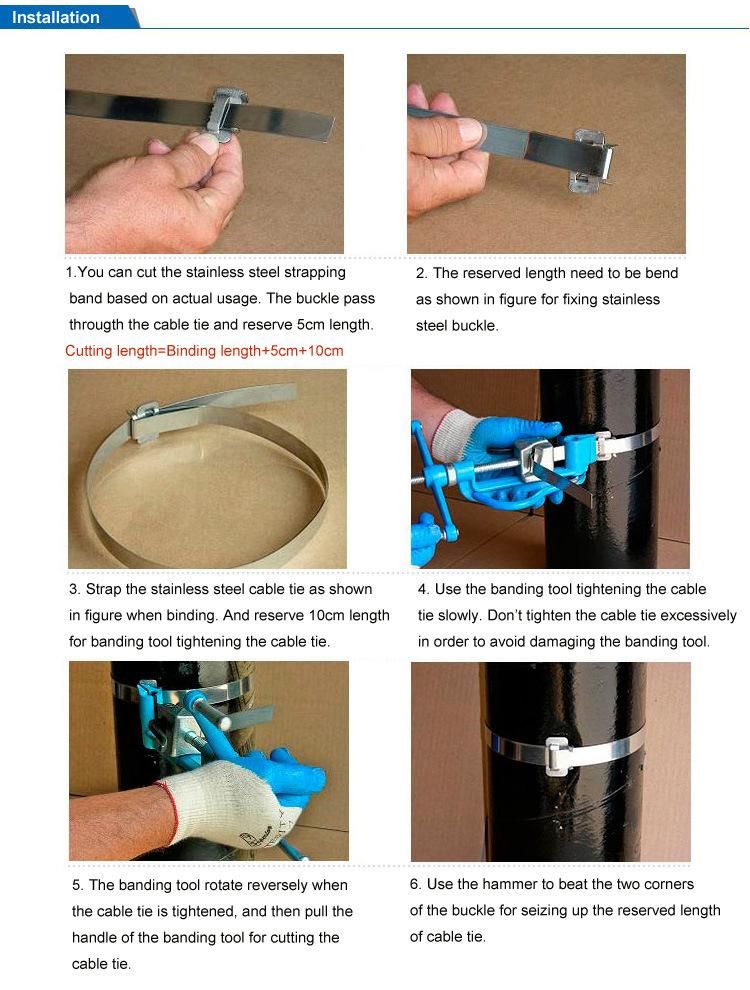 Installation

1.You can cut the stainless steel strapping band based on actual usage. The buckle pass througth the cable tie and reserve 5cm length.
Cutting length=Binding length+5cm+10cm

2. The reserved length need to be bend as shown in figure for fixing stainless steel buckle.

3. Strap the stainless steel cable tie as shown in figure when binding. And reserve 10cm length for banding tool tightening the cable tie.

4. Use the banding tool tightening the cable tie slowly. Don't tighten the cable tie excessively in order to avoid damaging the banding tool.

5. The banding tool rotate reversely when the cable tie is tightened, and then pull the handle of the banding tool for cutting the cable tie.

6. Use the hammer to beat the two corners of the buckle for seizing up the reserved length of cable tie.