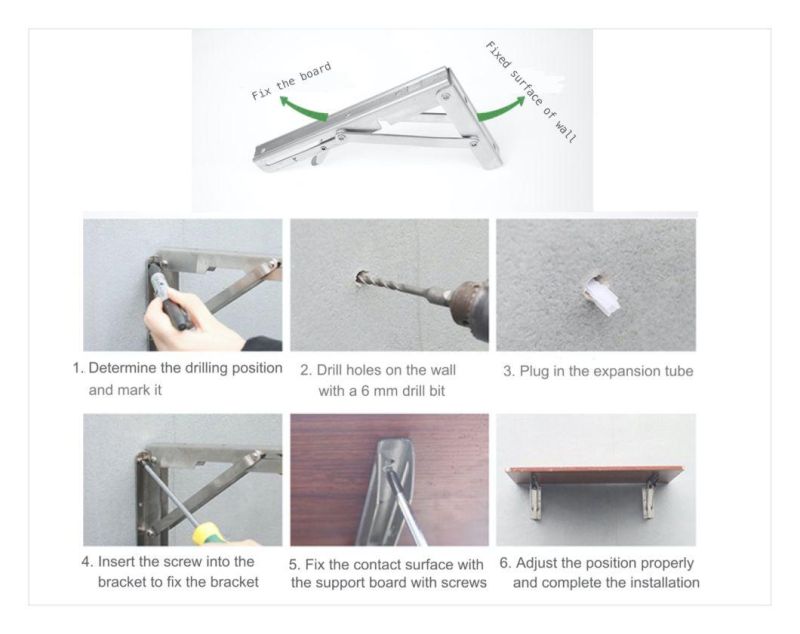 Fix the board

Fixed surface of wall

1. Determine the drilling position and mark it

2. Drill holes on the wall with a 6 mm drill bit

3. Plug in the expansion tube

4. Insert the screw into the bracket to fix the bracket

5. Fix the contact surface with the support board with screws

6. Adjust the position properly and complete the installation