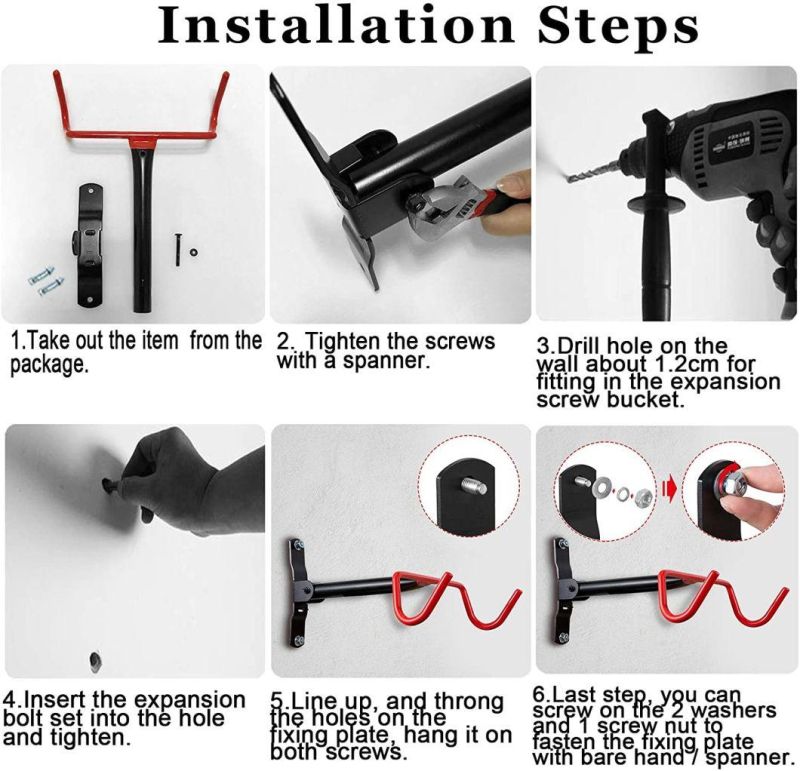 Installation Steps

1.Take out the item from the package.

2. Tighten the screws with a spanner.

3.Drill hole on the wall about 1.2cm for fitting in the expansion screw bucket.

4.Insert the expansion bolt set into the hole and tighten.

5.Line up, and throng the holes on the fixing plate, hang it on both screws.

6.Last step, you can screw on the 2 washers and 1 screw nut to fasten the fixing plate with bare hand / spanner.