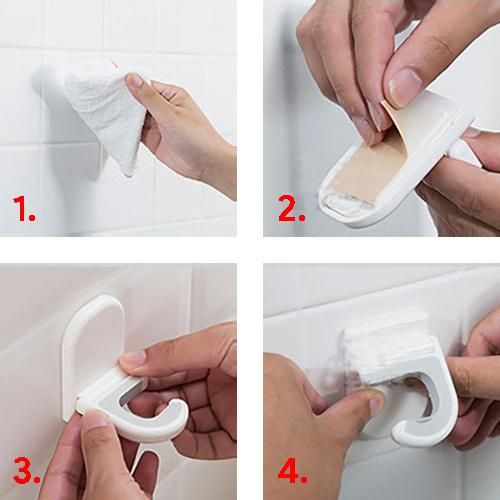 1.

2.

3.

4.