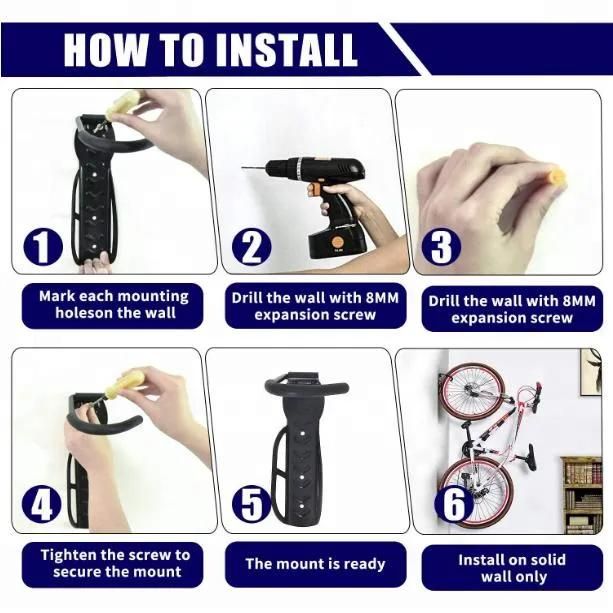 HOW TO INSTALL

1

Mark each mounting holeson the wall

2

Drill the wall with 8MM expansion screw

3

Drill the wall with 8MM expansion screw

4

Tighten the screw to secure the mount

5

The mount is ready

6

Install on solid wall only