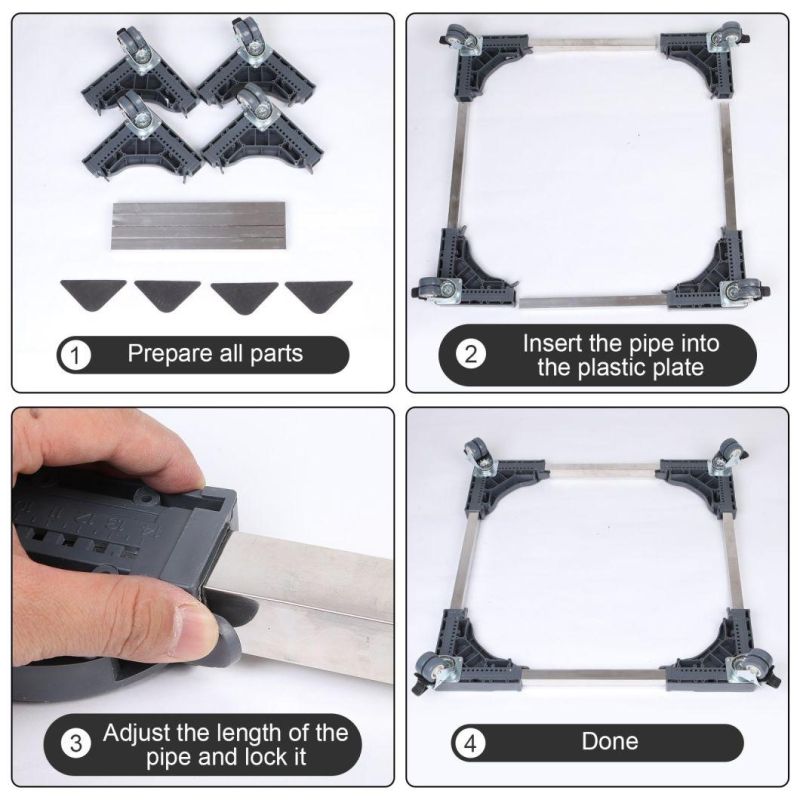 1 Prepare all parts

2 Insert the pipe into the plastic plate

3 Adjust the length of the pipe and lock it

4 Done