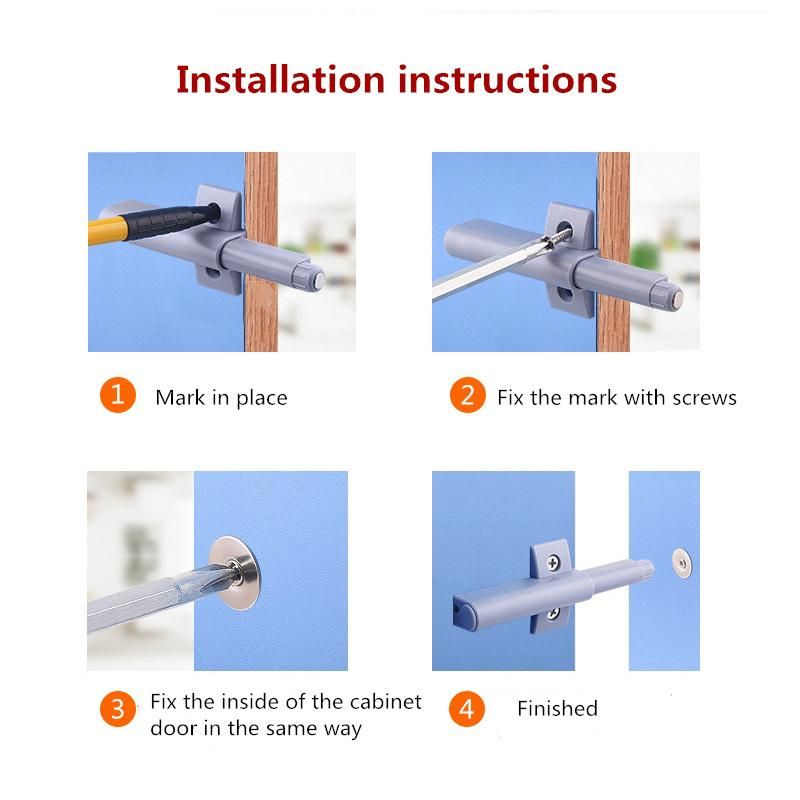 Installation instructions

1 Mark in place

2 Fix the mark with screws

3 Fix the inside of the cabinet door in the same way

4 Finished