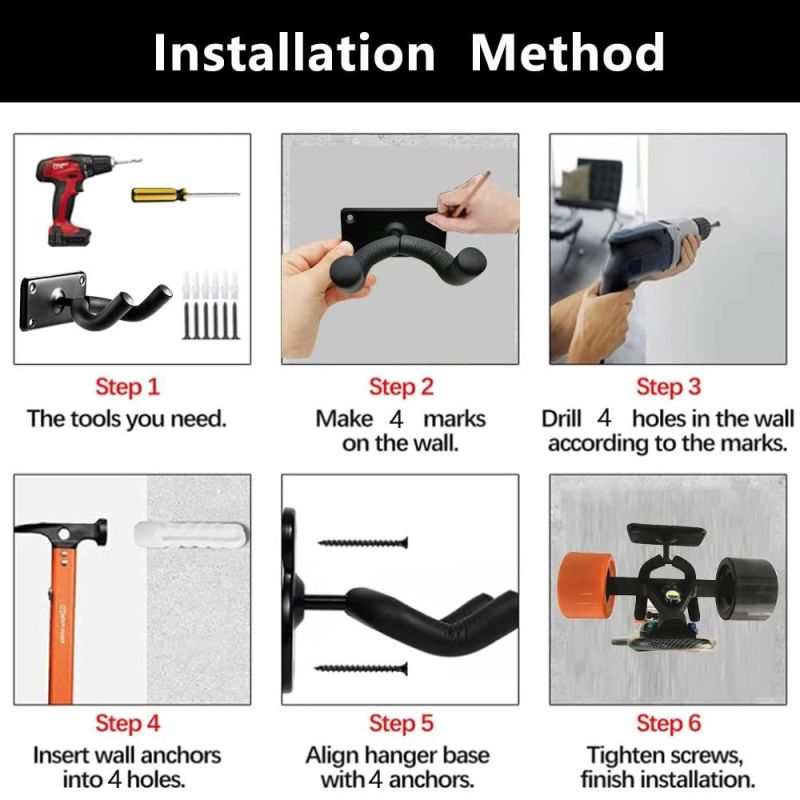 Installation Method

Step 1
The tools you need.

Step 2
Make 4 marks on the wall.

Step 3
Drill 4 holes in the wall according to the marks.

Step 4
Insert wall anchors into 4 holes.

Step 5
Align hanger base with 4 anchors.

Step 6
Tighten screws, finish installation.