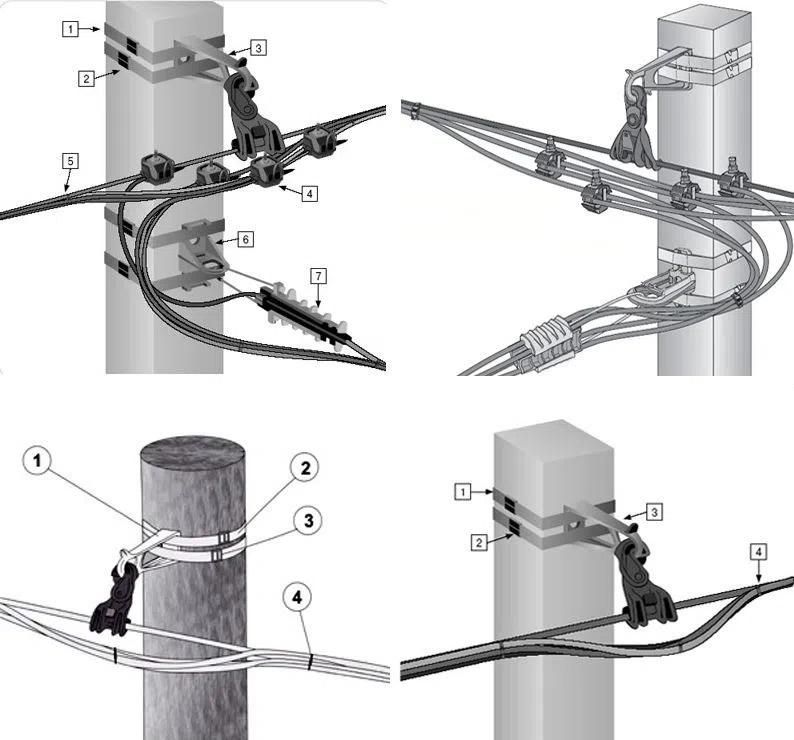 1
2
3
5
4
6
7

1
2
3
4

1
2
3
4